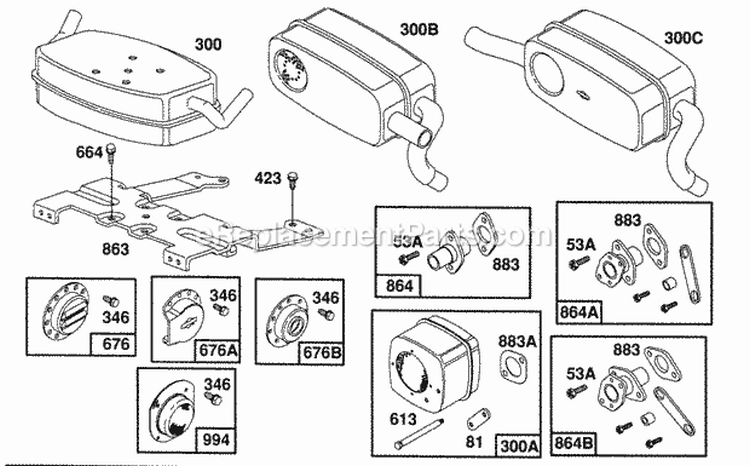 300
300B
300C
664
423
863
eReplacementParts.com
53A
883
864
883
53A
864A
346
676
346
676A
346
676B
346
994
883A
613
81
300A
883
53A
864B